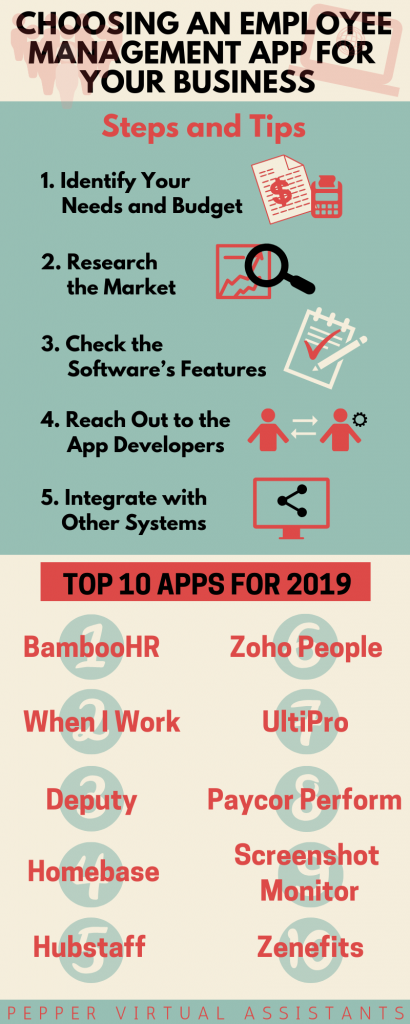 CHOOSING AN EMPLOYEE MANAGEMENT APP FOR YOUR BUSINESS

Steps and Tips

1. Identify Your Needs and Budget

2. Research the Market

3. Check the Software's Features

4. Reach Out to the App Developers

5. Integrate with Other Systems

TOP 10 APPS FOR 2019

1 BambooHR

2 When I Work

3 Deputy

4 Homebase

5 Hubstaff

6 Zoho People

7 UltiPro

8 Paycor Perform

9 Screenshot Monitor

10 Zenefits

PEPPER VIRTUAL ASSISTANTS